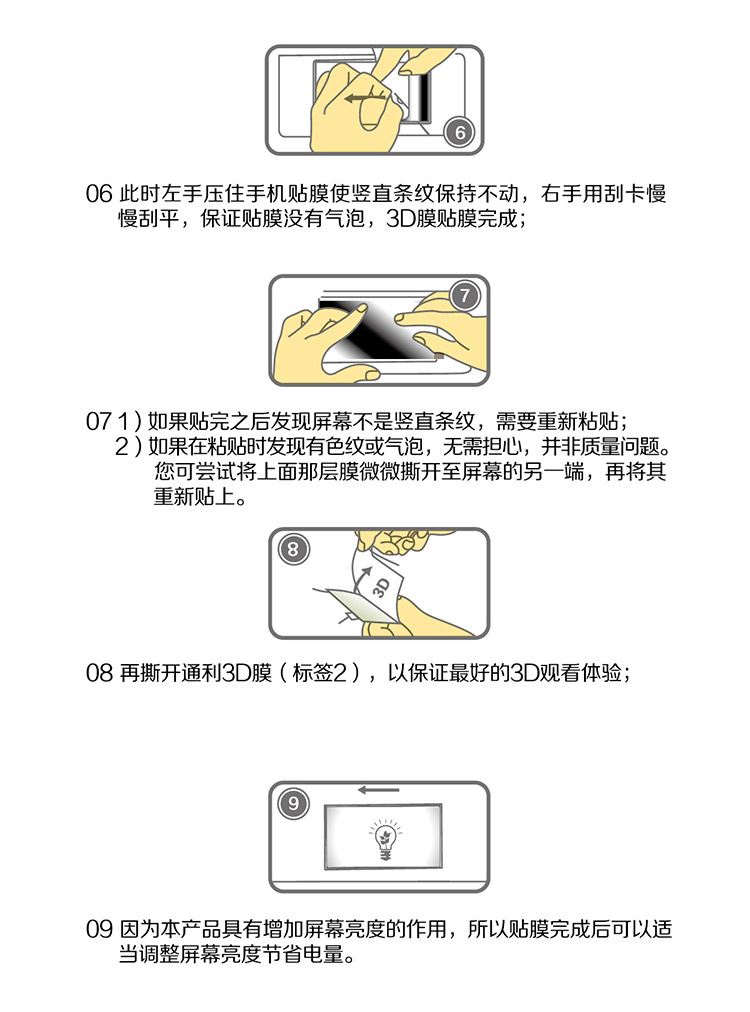 6

06 此时左手压住手机贴膜使竖直条纹保持不动，右手用刮卡慢慢刮平，保证贴膜没有气泡，3D膜贴膜完成；

7

07 1）如果贴完之后发现屏幕不是竖直条纹，需要重新粘贴；
2）如果在粘贴时发现有色纹或气泡，无需担心，并非质量问题。您可尝试将上面那层膜微微撕开至屏幕的另一端，再将其重新贴上。

8

3D

08 再撕开通利3D膜（标签2），以保证最好的3D观看体验；

9

09 因为本产品具有增加屏幕亮度的作用，所以贴膜完成后可以适当调整屏幕亮度节省电量。