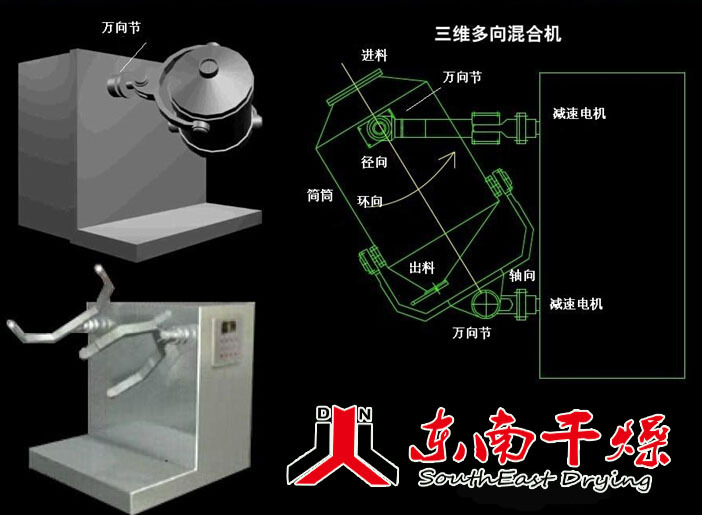 万向节

三维多向混合机

进料

万向节

减速电机

径向

筒筒

环向

出料

轴向

减速电机

万向节

D N

东南干燥
SouthEast Drying