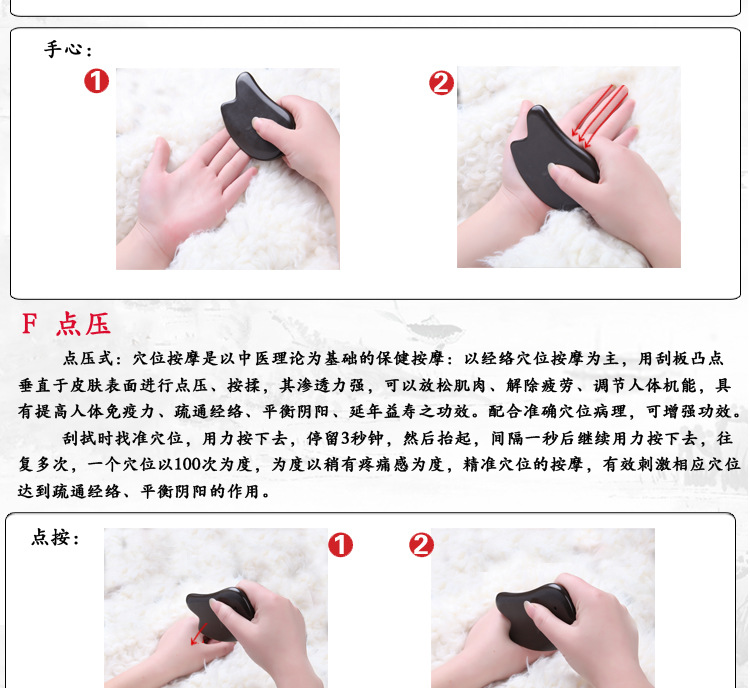 手心：

1

2

F 点压

点压式：穴位按摩是以中医理论为基础的保健按摩：以经络穴位按摩为主，用刮板凸点垂直于皮肤表面进行点压、按揉，其渗透力强，可以放松肌肉、解除疲劳、调节人体机能，具有提高人体免疫力、疏通经络、平衡阴阳、延年益寿之功效。配合准确穴位病理，可增强功效。

刮拭时找准穴位，用力按下去，停留3秒钟，然后抬起，间隔一秒后继续用力按下去，往复多次，一个穴位以100次为度，为度以稍有疼痛感为度，精准穴位的按摩，有效刺激相应穴位达到疏通经络、平衡阴阳的作用。

点按：

1

2