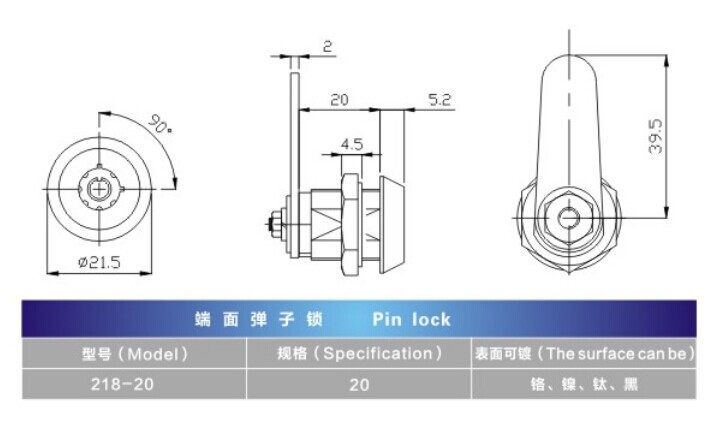 90°

ø21.5

2

20

5.2

4.5

39.5

端面弹子锁　Pin lock

| 型号（Model） | 规格（Specification） | 表面可镀（The surface can be） |
|---|---|---|
| 218-20 | 20 | 铬、镍、钛、黑 |