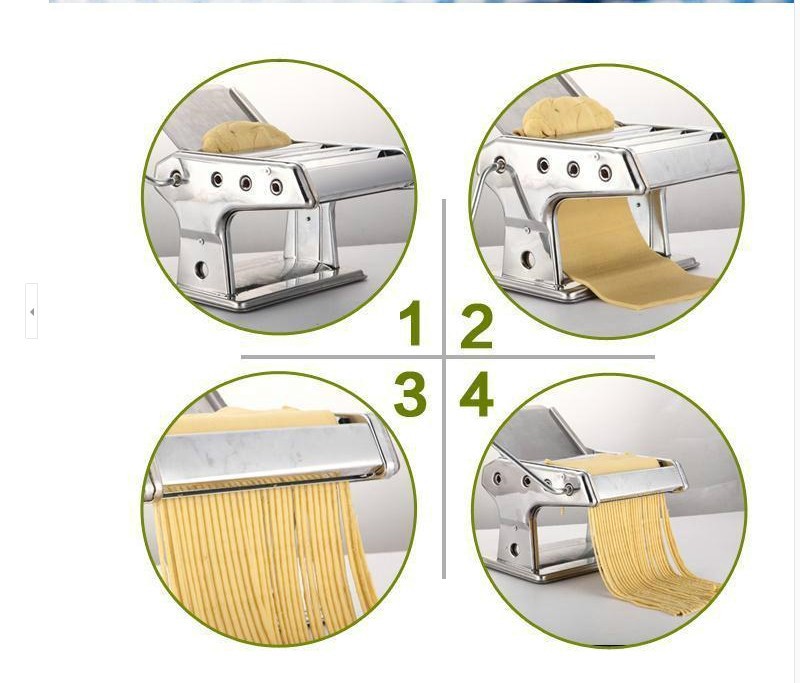 1 2
3 4