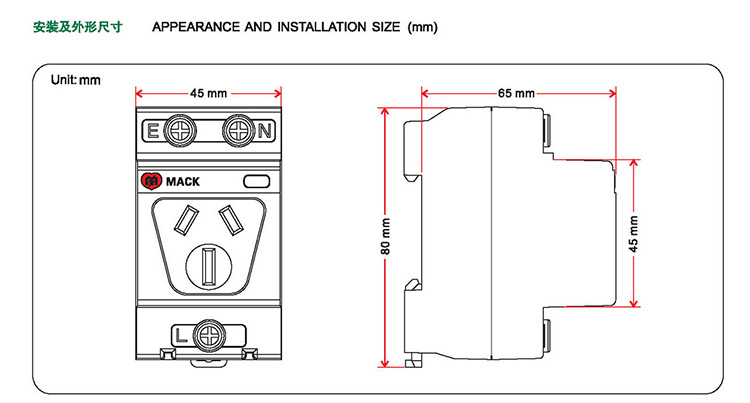 安装及外形尺寸 APPEARANCE AND INSTALLATION SIZE (mm)

Unit: mm

45 mm

E N

MACK

L

65 mm

80 mm

45 mm