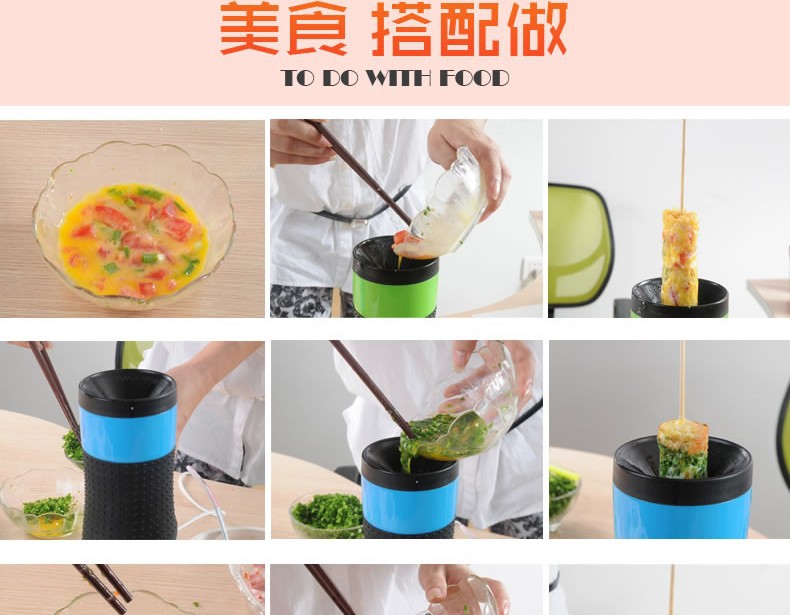 美食 搭配做
TO DO WITH FOOD