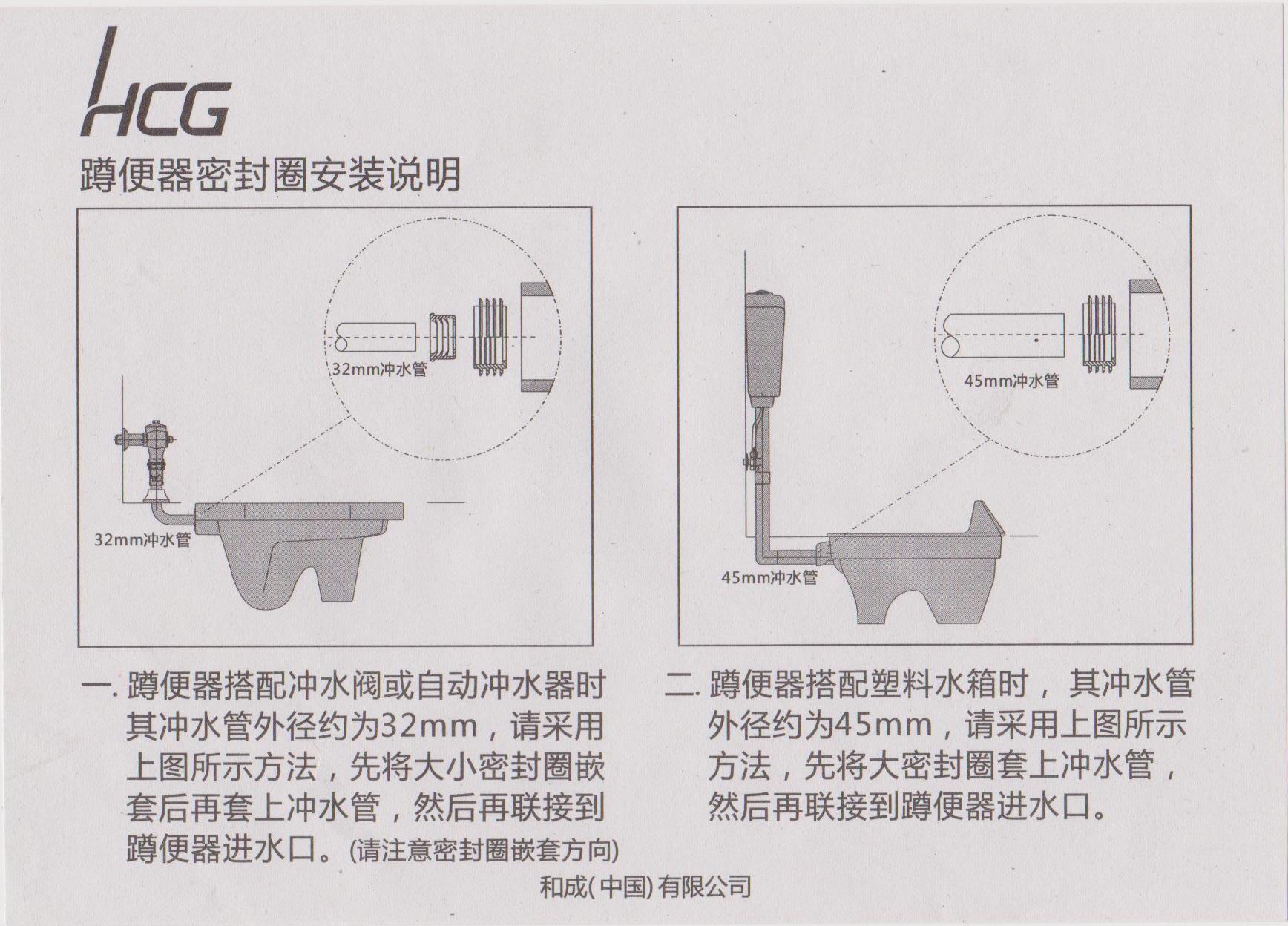 HCG

蹲便器密封圈安装说明

32mm冲水管

32mm冲水管

45mm冲水管

45mm冲水管

一. 蹲便器搭配冲水阀或自动冲水器时其冲水管外径约为32mm，请采用上图所示方法，先将大小密封圈嵌套后再套上冲水管，然后再联接到蹲便器进水口。(请注意密封圈嵌套方向)

二. 蹲便器搭配塑料水箱时，其冲水管外径约为45mm，请采用上图所示方法，先将大密封圈套上冲水管，然后再联接到蹲便器进水口。

和成(中国)有限公司