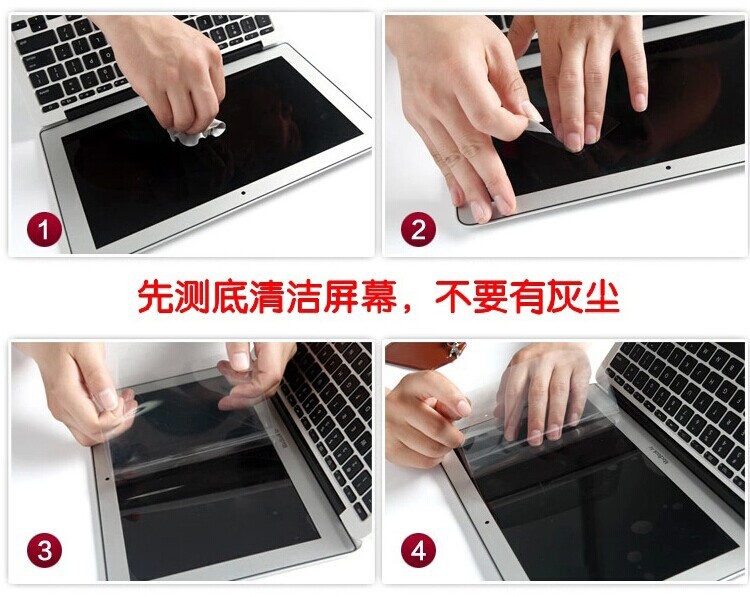 1

2

先测底清洁屏幕，不要有灰尘

3

4