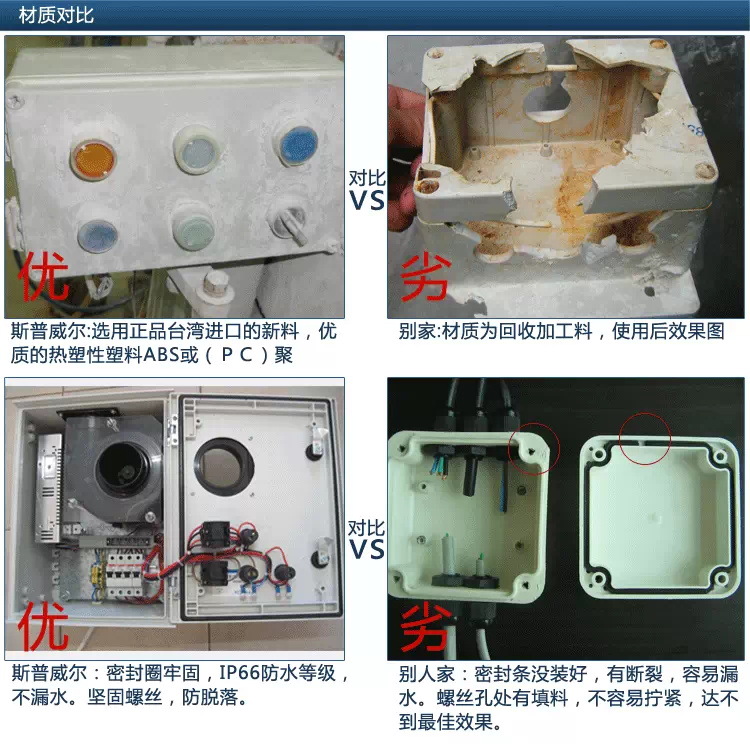 材质对比

优

对比
VS

劣

斯普威尔:选用正品台湾进口的新料，优质的热塑性塑料ABS或（ＰＣ）聚

别家:材质为回收加工料，使用后效果图

优

对比
VS

劣

斯普威尔：密封圈牢固，IP66防水等级，不漏水。坚固螺丝，防脱落。

别人家：密封条没装好，有断裂，容易漏水。螺丝孔处有填料，不容易拧紧，达不到最佳效果。