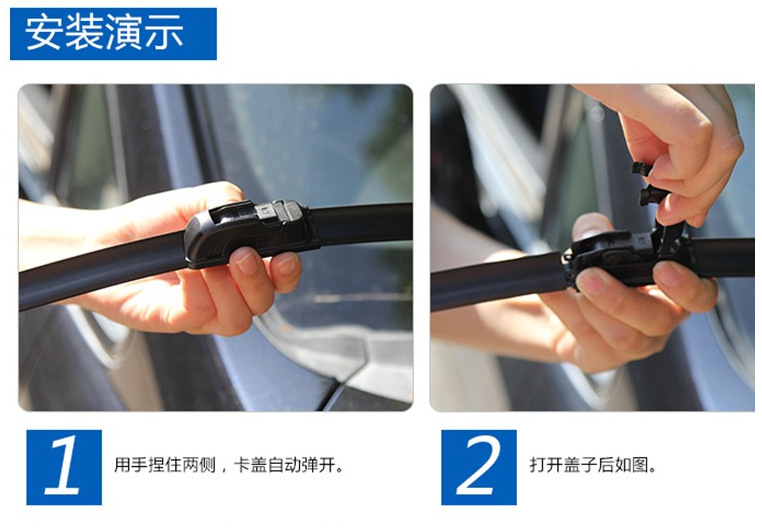 安装演示

1 用手捏住两侧，卡盖自动弹开。

2 打开盖子后如图。