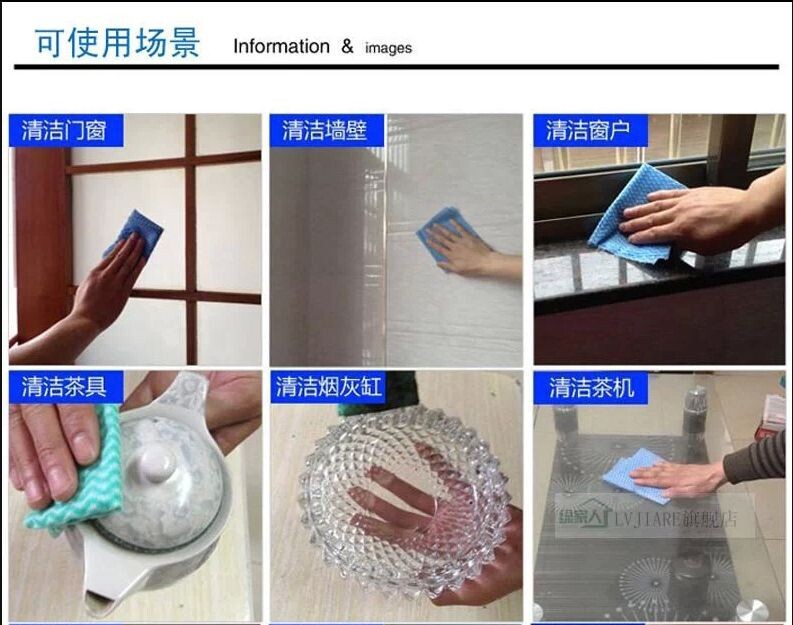 可使用场景 Information & images

清洁门窗

清洁墙壁

清洁窗户

清洁茶具

清洁烟灰缸

清洁茶机

绿家人 LVJIARE旗舰店