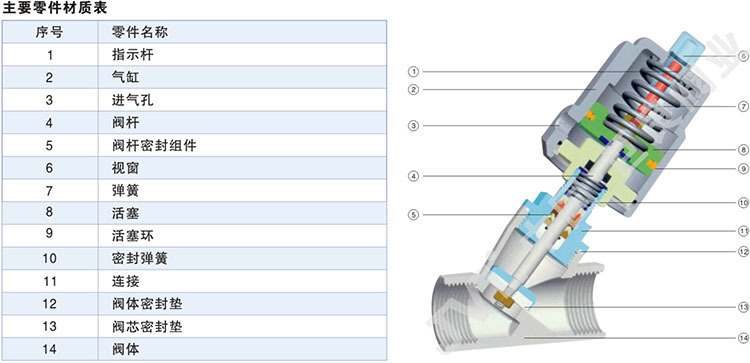 主要零件材质表

| 序号 | 零件名称 |
|---|---|
| 1 | 指示杆 |
| 2 | 气缸 |
| 3 | 进气孔 |
| 4 | 阀杆 |
| 5 | 阀杆密封组件 |
| 6 | 视窗 |
| 7 | 弹簧 |
| 8 | 活塞 |
| 9 | 活塞环 |
| 10 | 密封弹簧 |
| 11 | 连接 |
| 12 | 阀体密封垫 |
| 13 | 阀芯密封垫 |
| 14 | 阀体 |

①
②
③
④
⑤
⑥
⑦
⑧
⑨
⑩
⑪
⑫
⑬
⑭