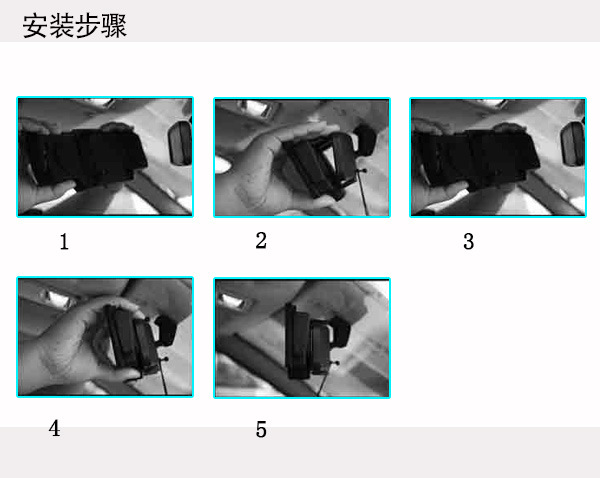 安装步骤

1

2

3

4

5