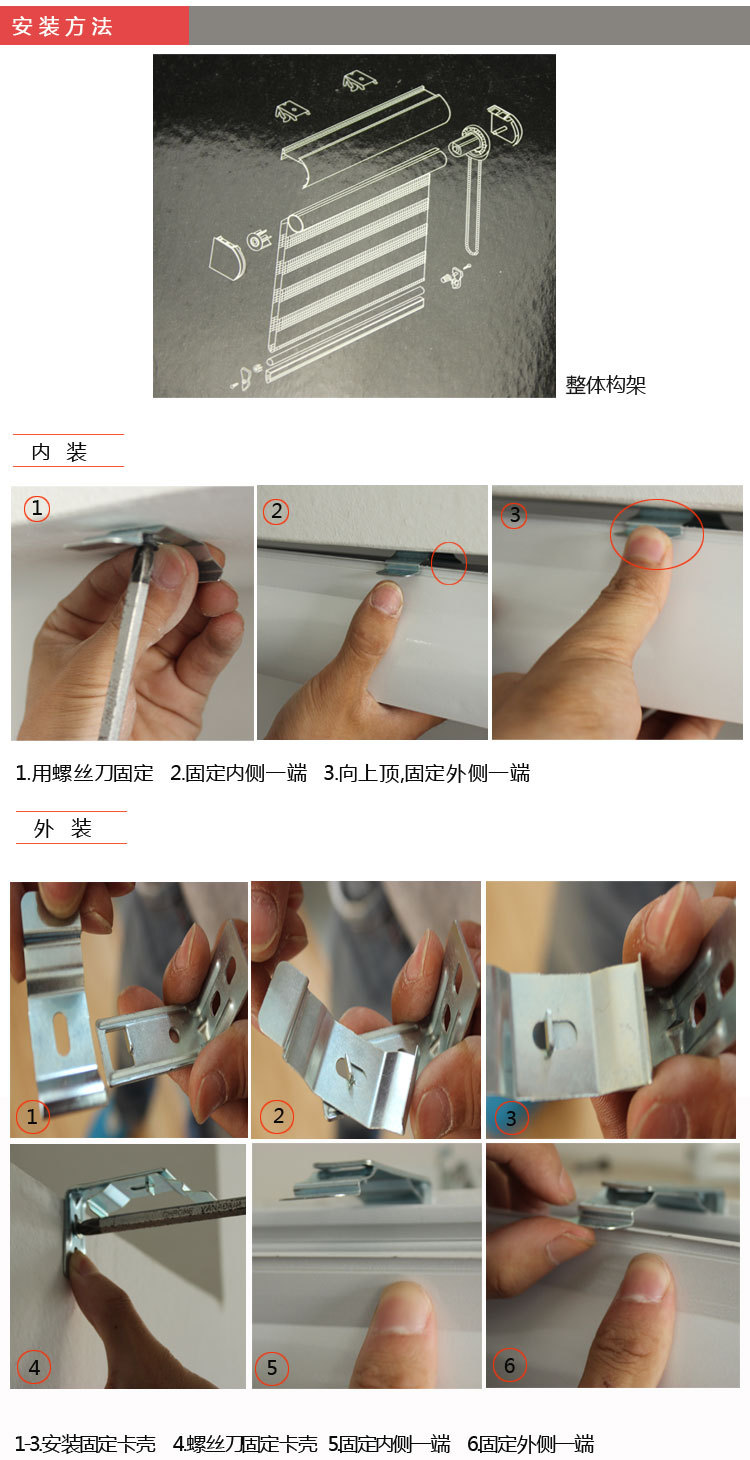 安装方法

整体构架

内 装

1

2

3

1.用螺丝刀固定 2.固定内侧一端 3.向上顶,固定外侧一端

外 装

1

2

3

4

5

6

1-3.安装固定卡壳 4.螺丝刀固定卡壳 5固定内侧一端 6固定外侧一端