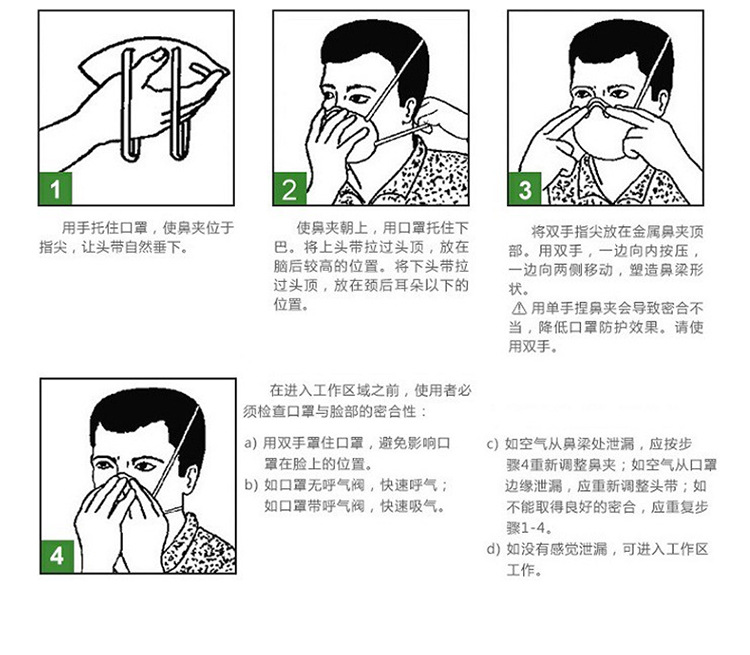 1

用手托住口罩，使鼻夹位于指尖，让头带自然垂下。

2

使鼻夹朝上，用口罩托住下巴。将上头带拉过头顶，放在脑后较高的位置。将下头带拉过头顶，放在颈后耳朵以下的位置。

3

将双手指尖放在金属鼻夹顶部。用双手，一边向内按压，一边向两侧移动，塑造鼻梁形状。

⚠ 用单手捏鼻夹会导致密合不当，降低口罩防护效果。请使用双手。

4

在进入工作区域之前，使用者必须检查口罩与脸部的密合性：

a) 用双手罩住口罩，避免影响口罩在脸上的位置。

b) 如口罩无呼气阀，快速呼气；如口罩带呼气阀，快速吸气。

c) 如空气从鼻梁处泄漏，应按步骤4重新调整鼻夹；如空气从口罩边缘泄漏，应重新调整头带；如不能取得良好的密合，应重复步骤1-4。

d) 如没有感觉泄漏，可进入工作区工作。