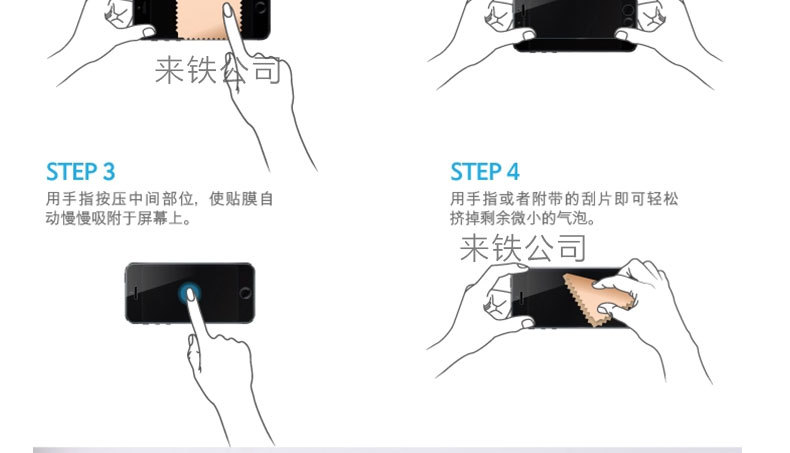 来铁公司

STEP 3

用手指按压中间部位，使贴膜自动慢慢吸附于屏幕上。

STEP 4

用手指或者附带的刮片即可轻松挤掉剩余微小的气泡。

来铁公司