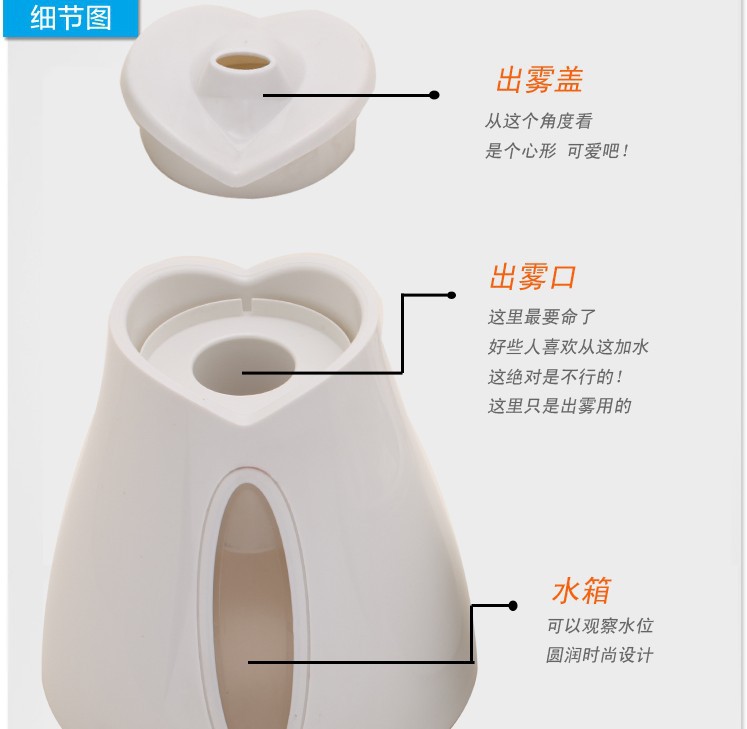 细节图

出雾盖
从这个角度看
是个心形 可爱吧！

出雾口
这里最要命了
好些人喜欢从这加水
这绝对是不行的！
这里只是出雾用的

水箱
可以观察水位
圆润时尚设计