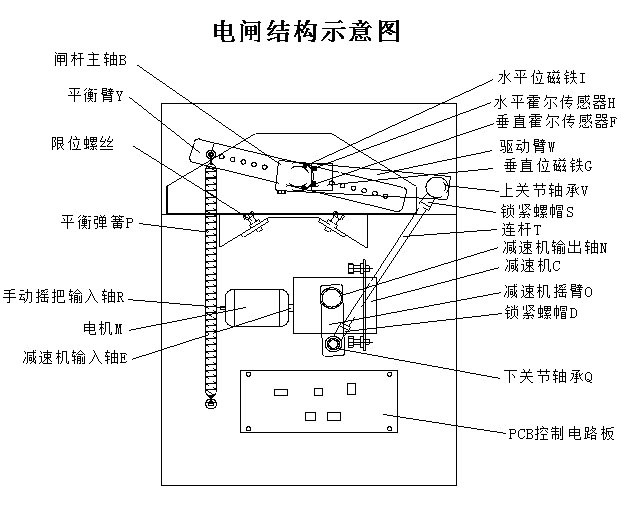 电闸结构示意图

闸杆主轴B
平衡臂Y
限位螺丝
平衡弹簧P
手动摇把输入轴R
电机M
减速机输入轴E

水平位磁铁I
水平霍尔传感器H
垂直霍尔传感器F
驱动臂W
垂直位磁铁G
上关节轴承V
锁紧螺帽S
连杆T
减速机输出轴N
减速机C
减速机摇臂O
锁紧螺帽D
下关节轴承Q
PCB控制电路板