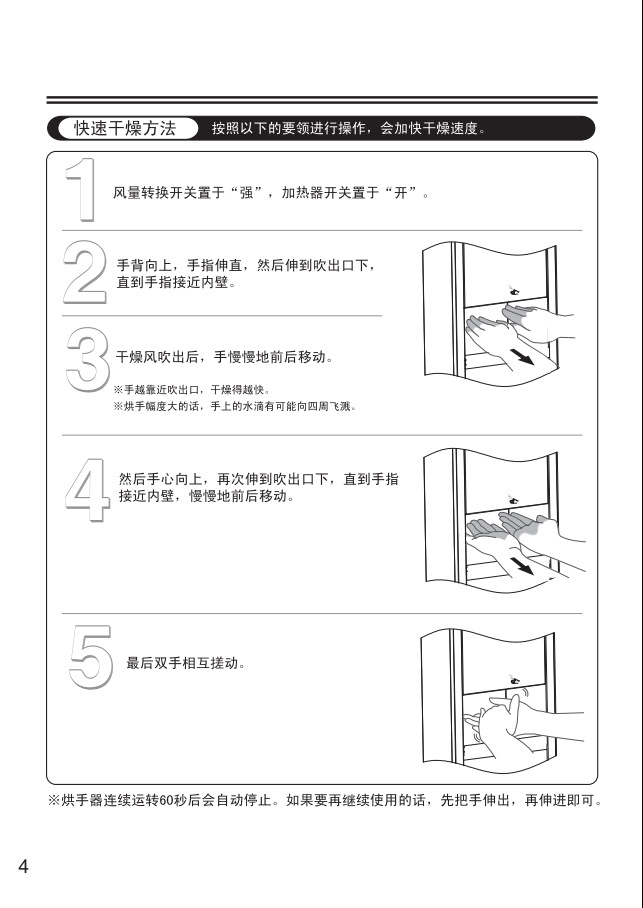 快速干燥方法　按照以下的要领进行操作，会加快干燥速度。

1
风量转换开关置于“强”，加热器开关置于“开”。

2
手背向上，手指伸直，然后伸到吹出口下，直到手指接近内壁。

3
干燥风吹出后，手慢慢地前后移动。
※手越靠近吹出口，干燥得越快。
※烘手幅度大的话，手上的水滴有可能向四周飞溅。

4
然后手心向上，再次伸到吹出口下，直到手指接近内壁，慢慢地前后移动。

5
最后双手相互搓动。

※烘手器连续运转60秒后会自动停止。如果要再继续使用的话，先把手伸出，再伸进即可。

4