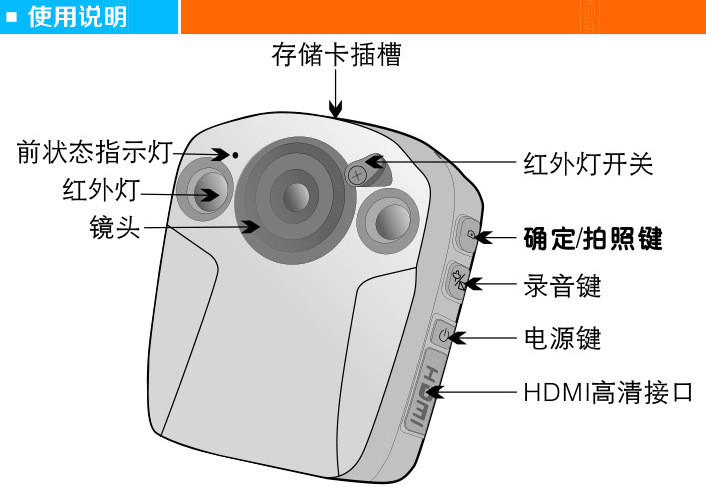 ■ 使用说明

存储卡插槽

前状态指示灯

红外灯

镜头

红外灯开关

确定/拍照键

录音键

电源键

HDMI高清接口

HDMI