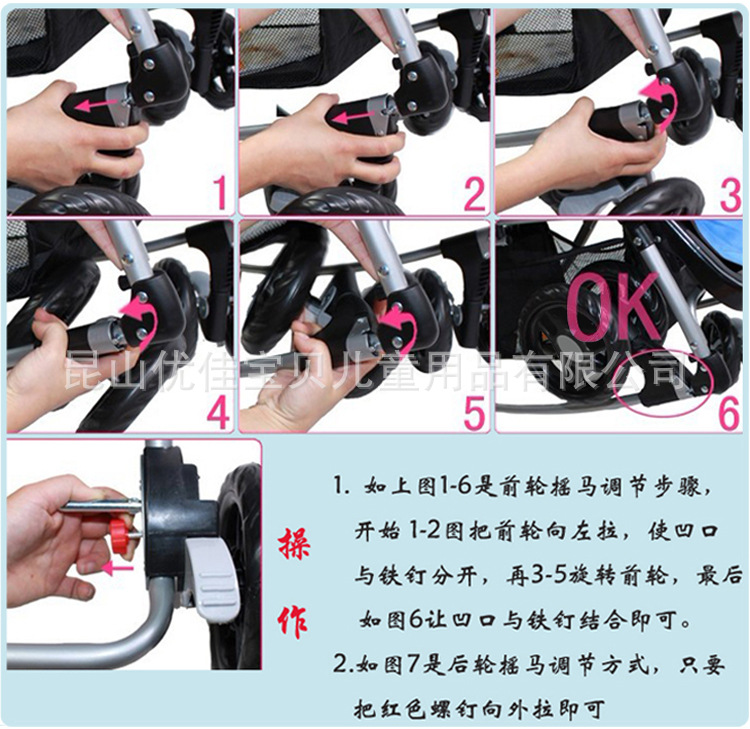 1

2

3

4

5

OK

6

昆山优佳宝贝儿童用品有限公司

操作

1. 如上图1-6是前轮摇马调节步骤，开始 1-2图把前轮向左拉，使凹口与铁钉分开，再3-5旋转前轮，最后如图6让凹口与铁钉结合即可。

2.如图7是后轮摇马调节方式，只要把红色螺钉向外拉即可