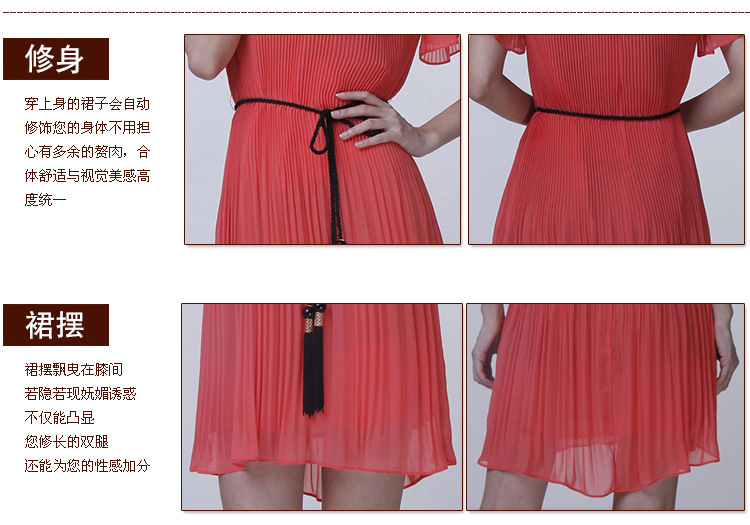 修身

穿上身的裙子会自动修饰您的身体不用担心有多余的赘肉，合体舒适与视觉美感高度统一

裙摆

裙摆飘曳在膝间
若隐若现妩媚诱惑
不仅能凸显
您修长的双腿
还能为您的性感加分