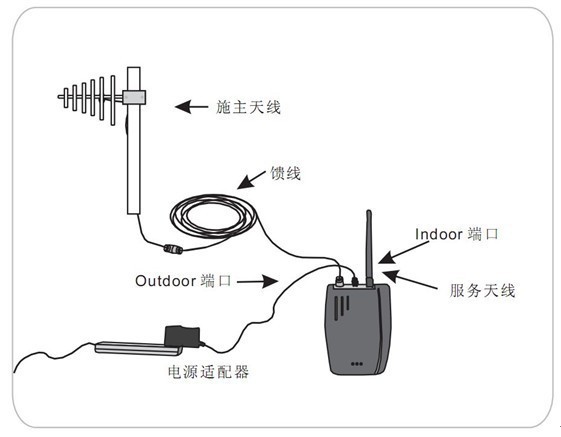 施主天线

馈线

Indoor 端口

Outdoor 端口

服务天线

电源适配器