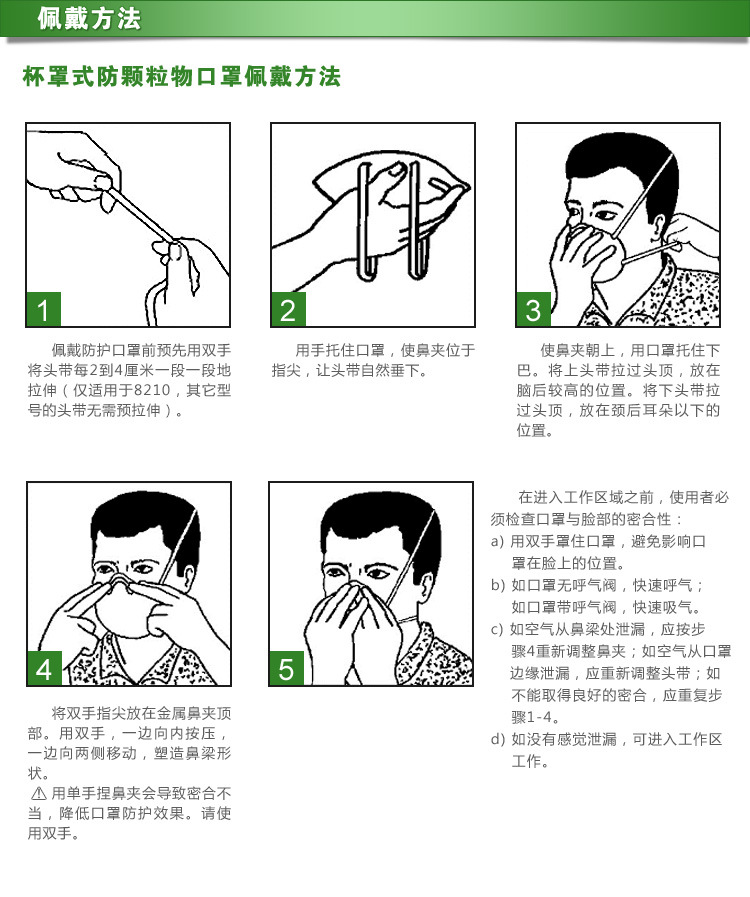 佩戴方法

杯罩式防颗粒物口罩佩戴方法

1

佩戴防护口罩前预先用双手将头带每2到4厘米一段一段地拉伸（仅适用于8210，其它型号的头带无需预拉伸）。

2

用手托住口罩，使鼻夹位于指尖，让头带自然垂下。

3

使鼻夹朝上，用口罩托住下巴。将上头带拉过头顶，放在脑后较高的位置。将下头带拉过头顶，放在颈后耳朵以下的位置。

4

将双手指尖放在金属鼻夹顶部。用双手，一边向内按压，一边向两侧移动，塑造鼻梁形状。

⚠ 用单手捏鼻夹会导致密合不当，降低口罩防护效果。请使用双手。

5

在进入工作区域之前，使用者必须检查口罩与脸部的密合性：

a) 用双手罩住口罩，避免影响口罩在脸上的位置。

b) 如口罩无呼气阀，快速呼气；如口罩带呼气阀，快速吸气。

c) 如空气从鼻梁处泄漏，应按步骤4重新调整鼻夹；如空气从口罩边缘泄漏，应重新调整头带；如不能取得良好的密合，应重复步骤1-4。

d) 如没有感觉泄漏，可进入工作区工作。