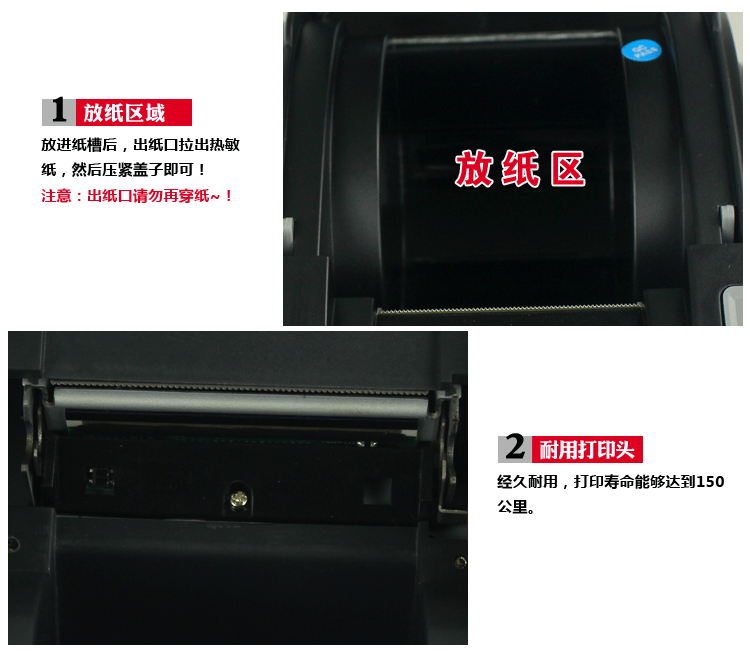 1 放纸区域

放进纸槽后，出纸口拉出热敏纸，然后压紧盖子即可！

注意：出纸口请勿再穿纸~！

QC PASS

放纸区

2 耐用打印头

经久耐用，打印寿命能够达到150公里。