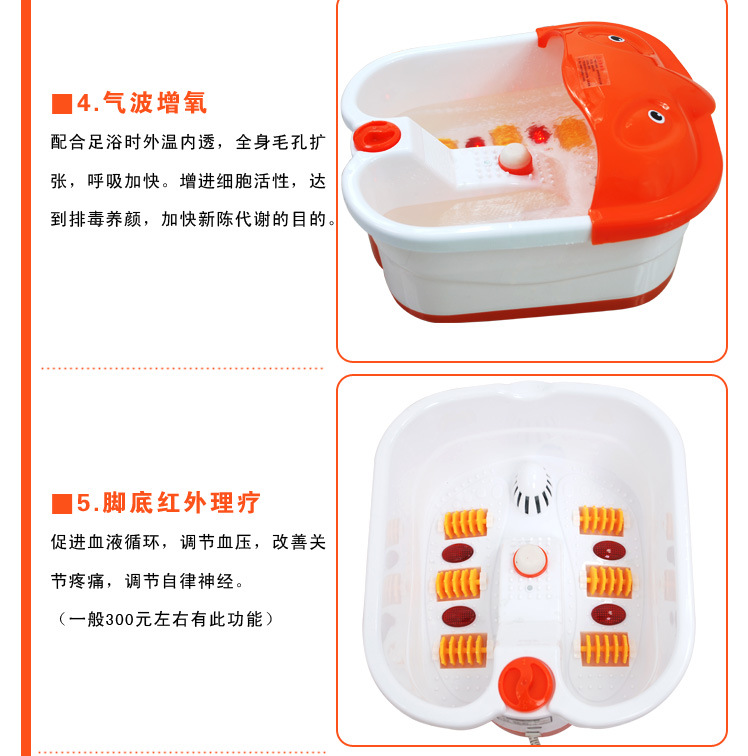 ■4.气波增氧

配合足浴时外温内透，全身毛孔扩张，呼吸加快。增进细胞活性，达到排毒养颜，加快新陈代谢的目的。

■5.脚底红外理疗

促进血液循环，调节血压，改善关节疼痛，调节自律神经。

（一般300元左右有此功能）