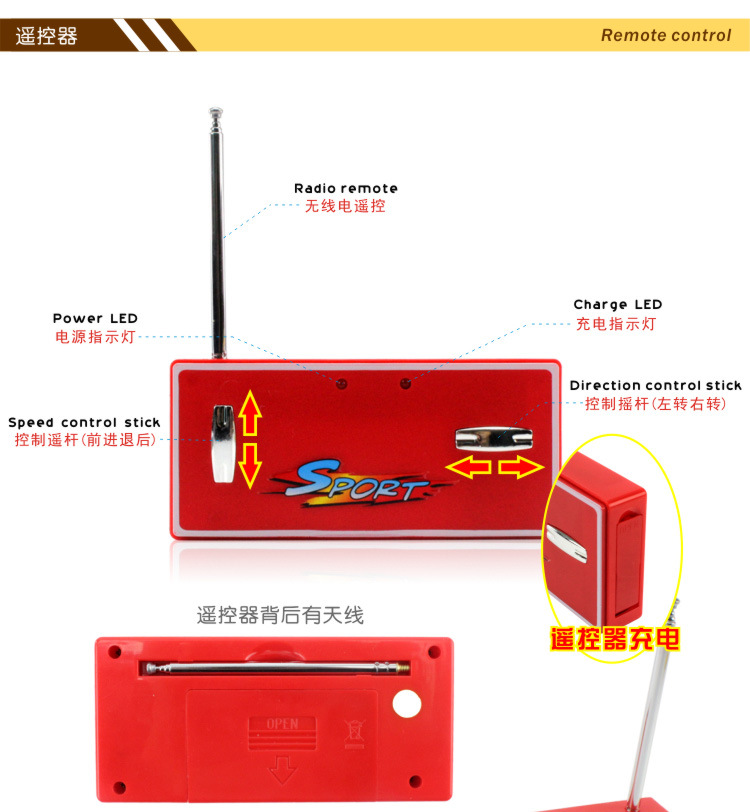 遥控器

Remote control

Radio remote
无线电遥控

Power LED
电源指示灯

Charge LED
充电指示灯

Direction control stick
控制摇杆(左转右转)

Speed control stick
控制遥杆(前进退后)

SPORT

遥控器背后有天线

遥控器充电

OPEN