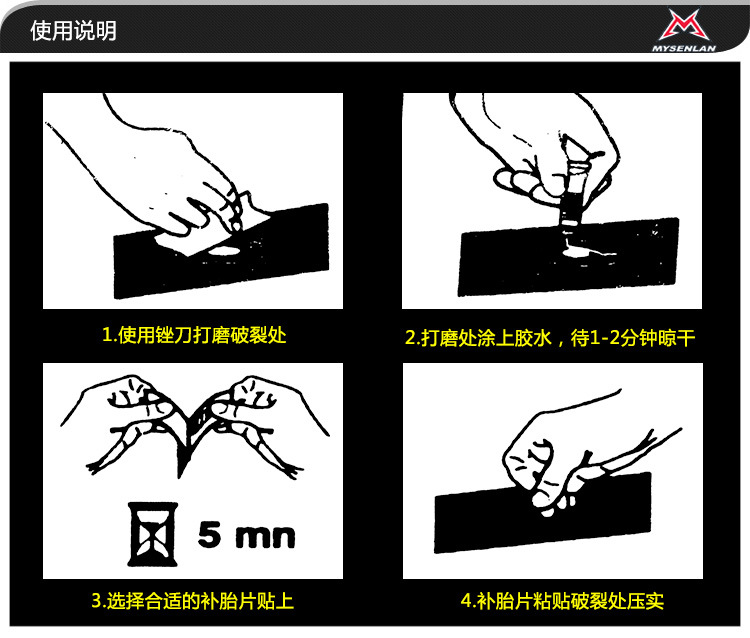 使用说明

MYSENLAN

1.使用锉刀打磨破裂处

2.打磨处涂上胶水，待1-2分钟晾干

5 mn

3.选择合适的补胎片贴上

4.补胎片粘贴破裂处压实