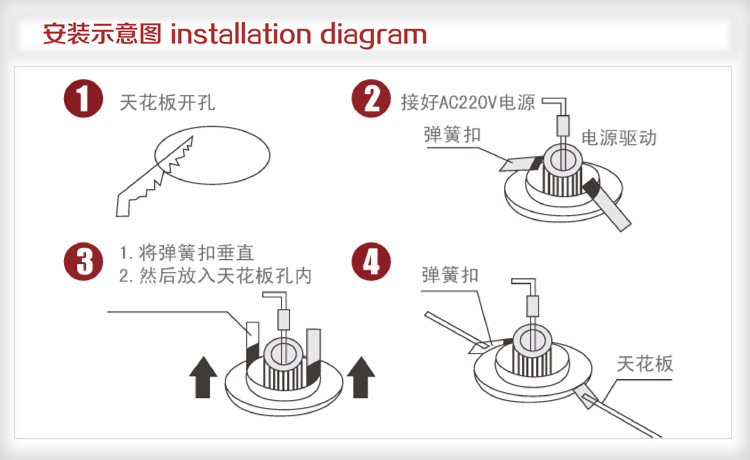 安装示意图 installation diagram

1 天花板开孔

2 接好AC220V电源

弹簧扣

电源驱动

3 1. 将弹簧扣垂直

2. 然后放入天花板孔内

4 弹簧扣

天花板