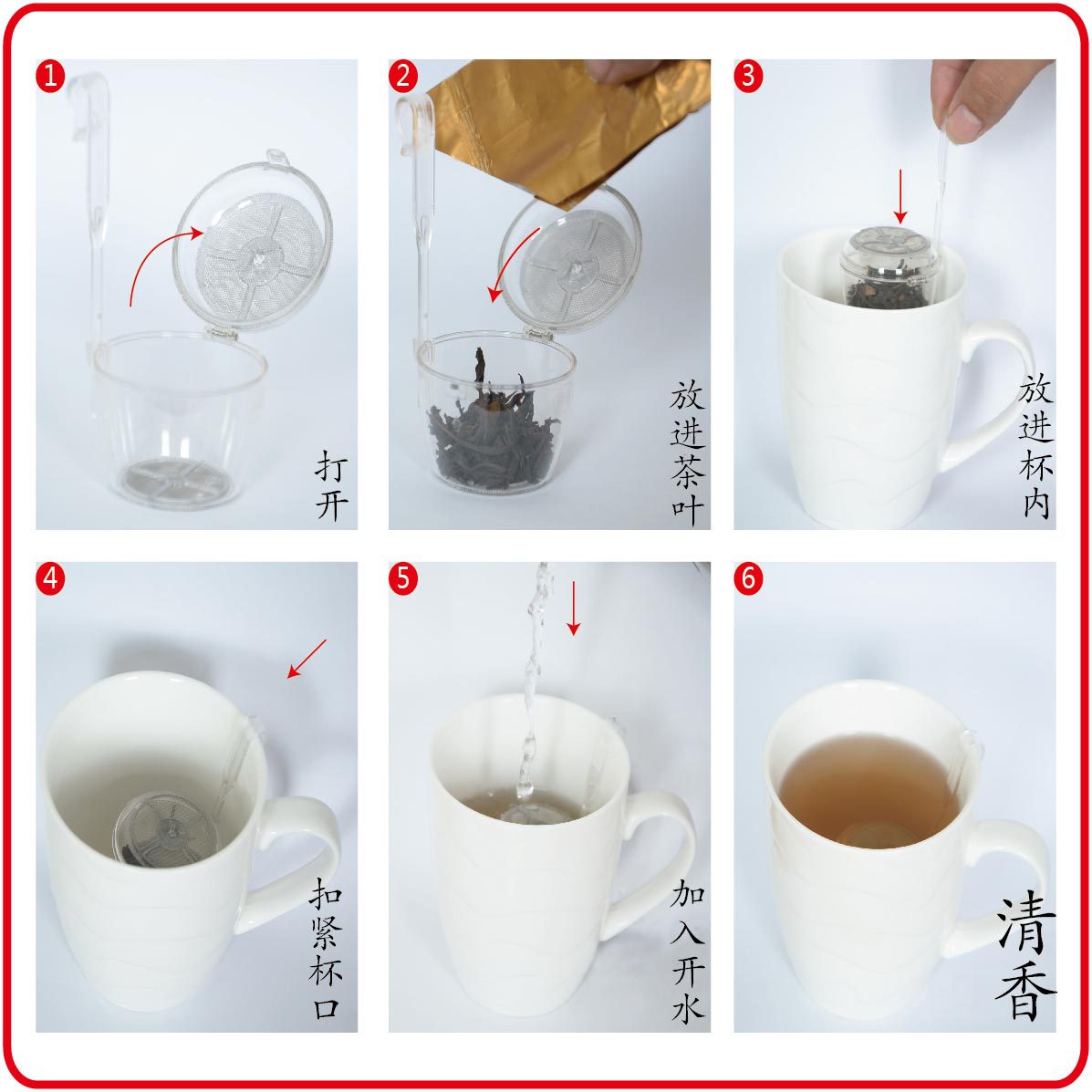 1
打开

2
放进茶叶

3
放进杯内

4
扣紧杯口

5
加入开水

6
清香