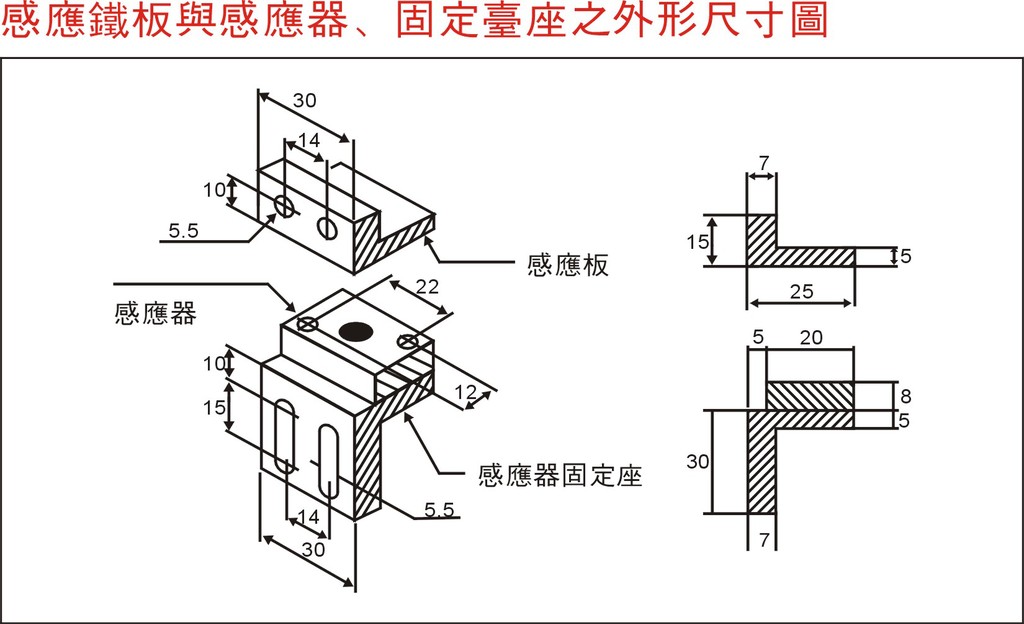 感應鐵板與感應器、固定臺座之外形尺寸圖

30
14
10
5.5
感應板
感應器
22
10
15
12
感應器固定座
5.5
14
30

7
15
5
25

5
20
8
5
30
7