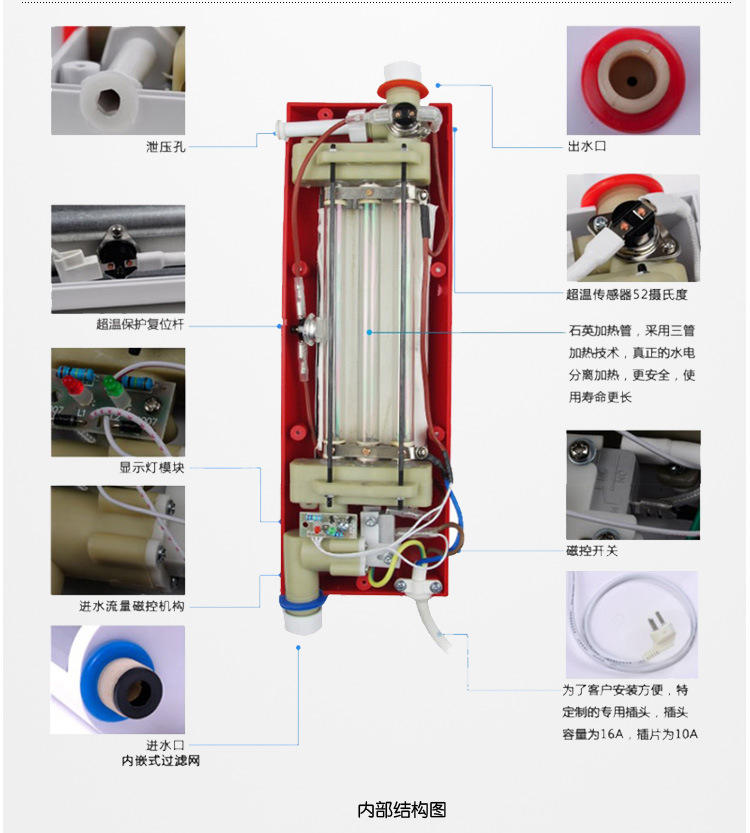 泄压孔

超温保护复位杆

显示灯模块

进水流量磁控机构

进水口
内嵌式过滤网

出水口

超温传感器52摄氏度

石英加热管，采用三管加热技术，真正的水电分离加热，更安全，使用寿命更长

磁控开关

为了客户安装方便，特定制的专用插头，插头容量为16A，插片为10A

内部结构图