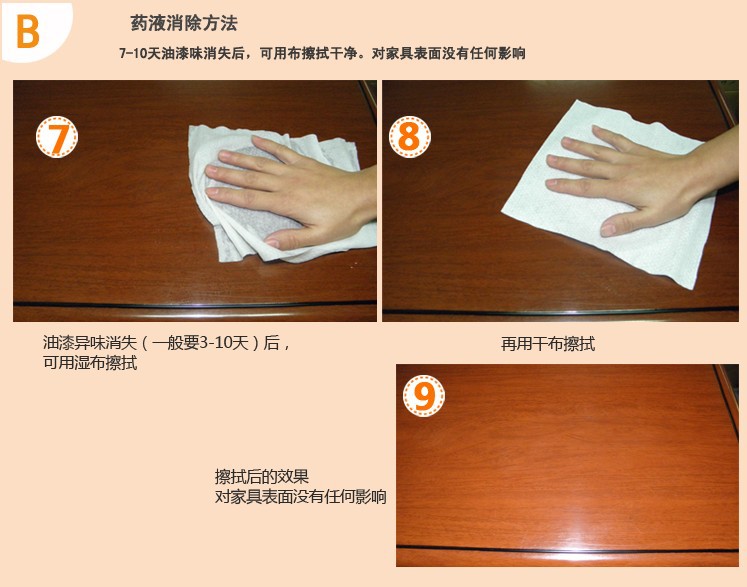 B

药液消除方法

7-10天油漆味消失后，可用布擦拭干净。对家具表面没有任何影响

7

8

油漆异味消失（一般要3-10天）后，可用湿布擦拭

再用干布擦拭

9

擦拭后的效果
对家具表面没有任何影响