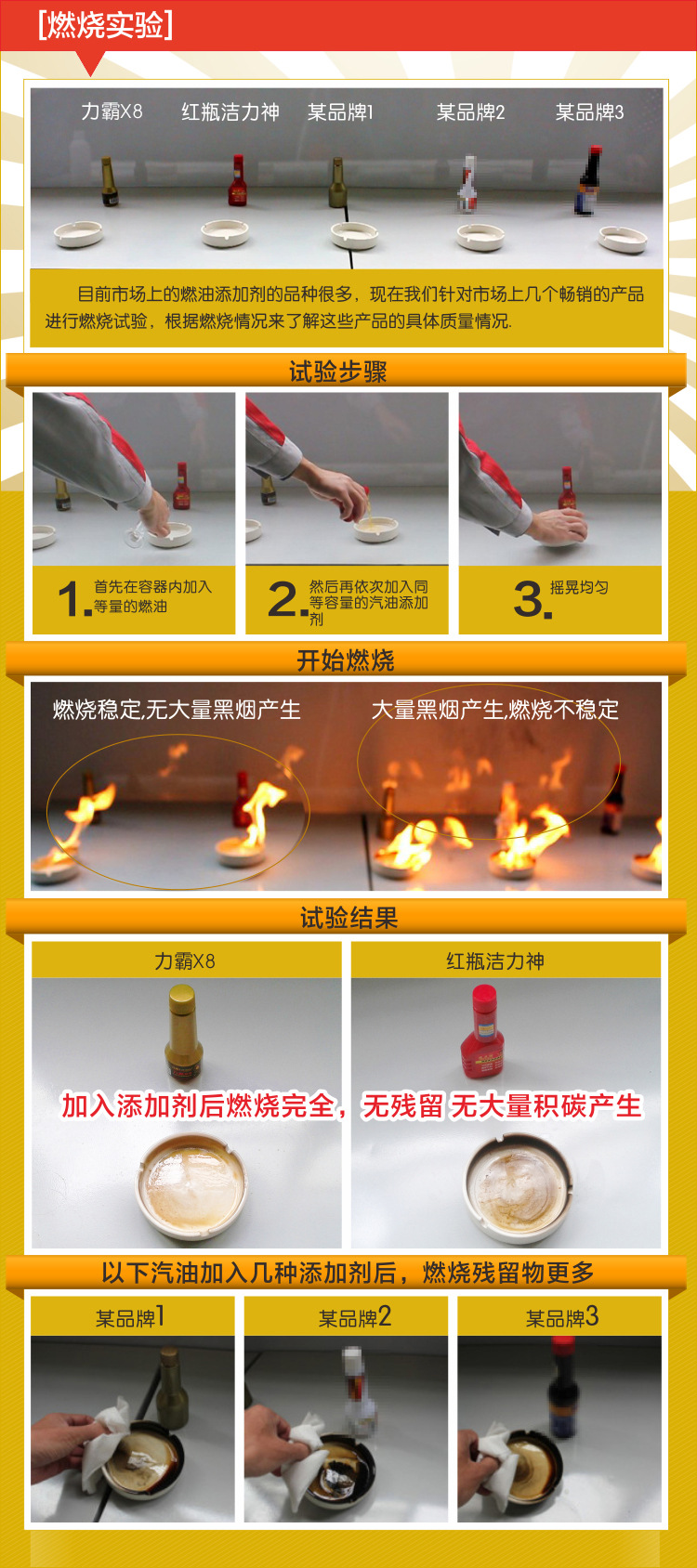 [燃烧实验]

力霸X8　红瓶洁力神　某品牌1　某品牌2　某品牌3

目前市场上的燃油添加剂的品种很多，现在我们针对市场上几个畅销的产品进行燃烧试验，根据燃烧情况来了解这些产品的具体质量情况.

试验步骤

1. 首先在容器内加入等量的燃油

2. 然后再依次加入同等容量的汽油添加剂

3. 摇晃均匀

开始燃烧

燃烧稳定,无大量黑烟产生

大量黑烟产生,燃烧不稳定

试验结果

力霸X8

红瓶洁力神

加入添加剂后燃烧完全，无残留 无大量积碳产生

以下汽油加入几种添加剂后，燃烧残留物更多

某品牌1

某品牌2

某品牌3