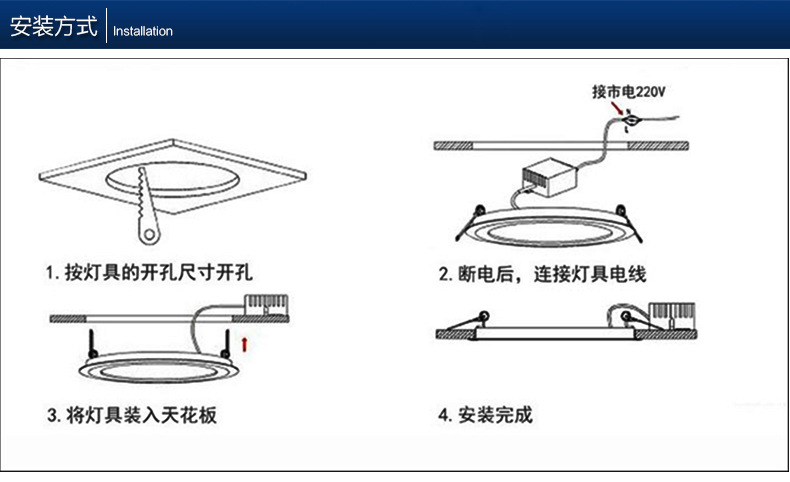 安装方式 Installation

接市电220V

1. 按灯具的开孔尺寸开孔

2. 断电后，连接灯具电线

3. 将灯具装入天花板

4. 安装完成