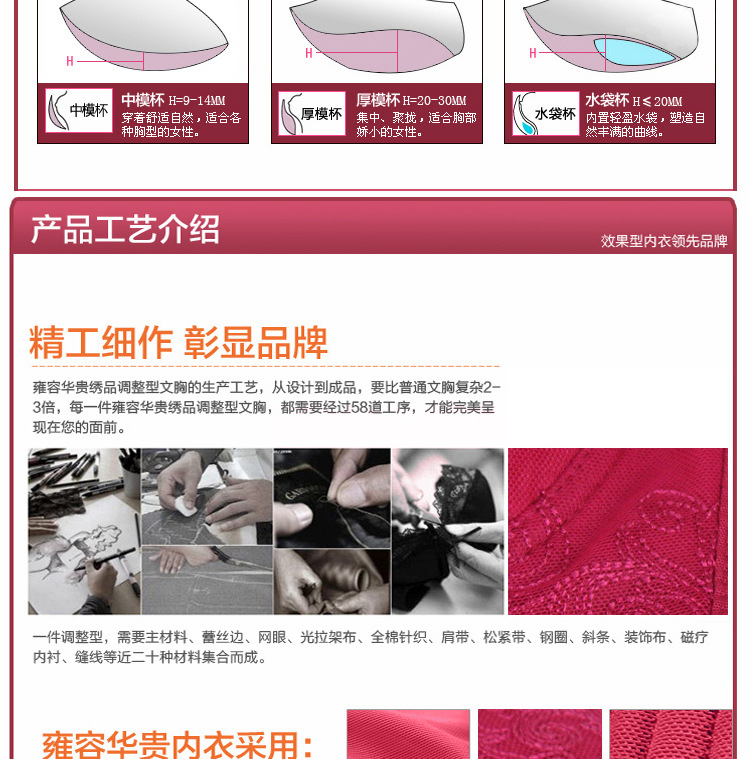 H

H

H

中模杯

中模杯 H=9-14MM
穿着舒适自然，适合各种胸型的女性。

厚模杯

厚模杯 H=20-30MM
集中、聚拢，适合胸部娇小的女性。

水袋杯

水袋杯 H≤20MM
内置轻盈水袋，塑造自然丰满的曲线。

产品工艺介绍

效果型内衣领先品牌

精工细作 彰显品牌

雍容华贵绣品调整型文胸的生产工艺，从设计到成品，要比普通文胸复杂2-3倍，每一件雍容华贵绣品调整型文胸，都需要经过58道工序，才能完美呈现在您的面前。

一件调整型，需要主材料、蕾丝边、网眼、光拉架布、全棉针织、肩带、松紧带、钢圈、斜条、装饰布、磁疗内衬、缝线等近二十种材料集合而成。

雍容华贵内衣采用：