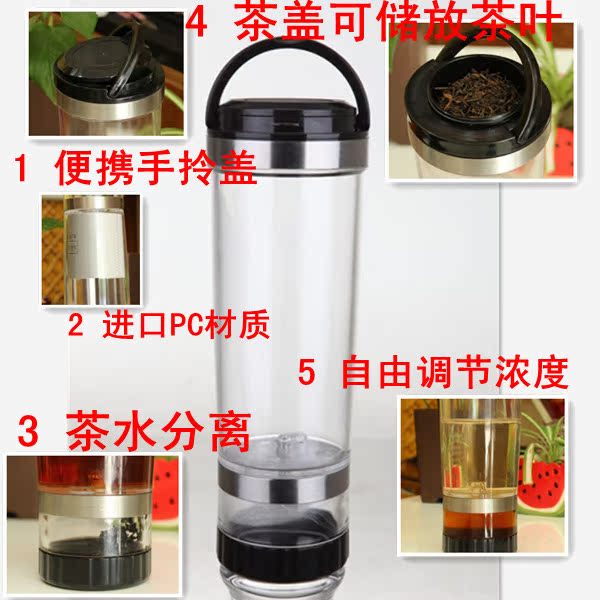 4 茶盖可储放茶叶

1 便携手拎盖

2 进口PC材质

5 自由调节浓度

3 茶水分离