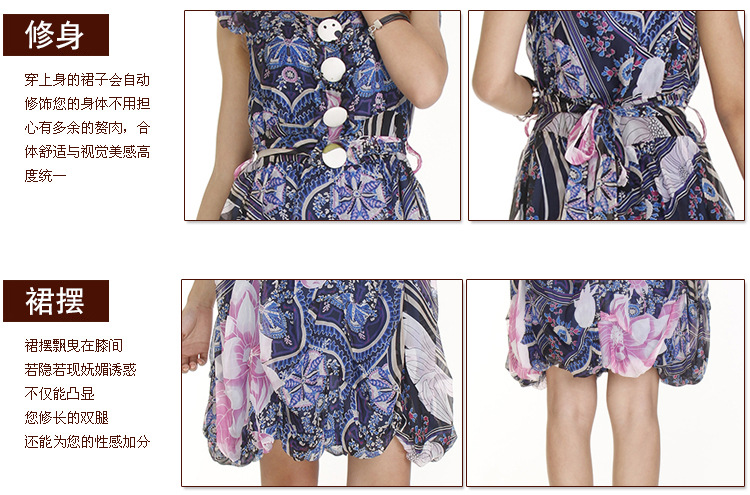 修身

穿上身的裙子会自动修饰您的身体不用担心有多余的赘肉，合体舒适与视觉美感高度统一

裙摆

裙摆飘曳在膝间
若隐若现妩媚诱惑
不仅能凸显
您修长的双腿
还能为您的性感加分