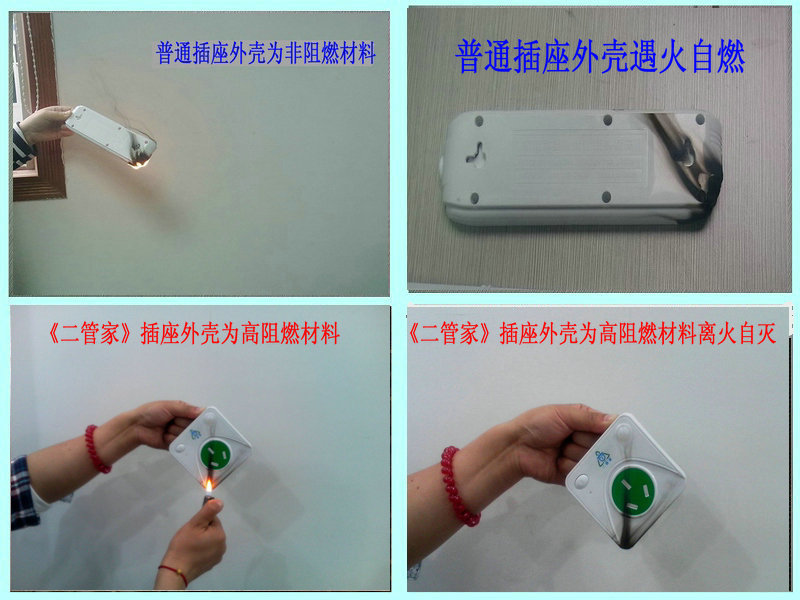 普通插座外壳为非阻燃材料

普通插座外壳遇火自燃

《二管家》插座外壳为高阻燃材料

《二管家》插座外壳为高阻燃材料离火自灭