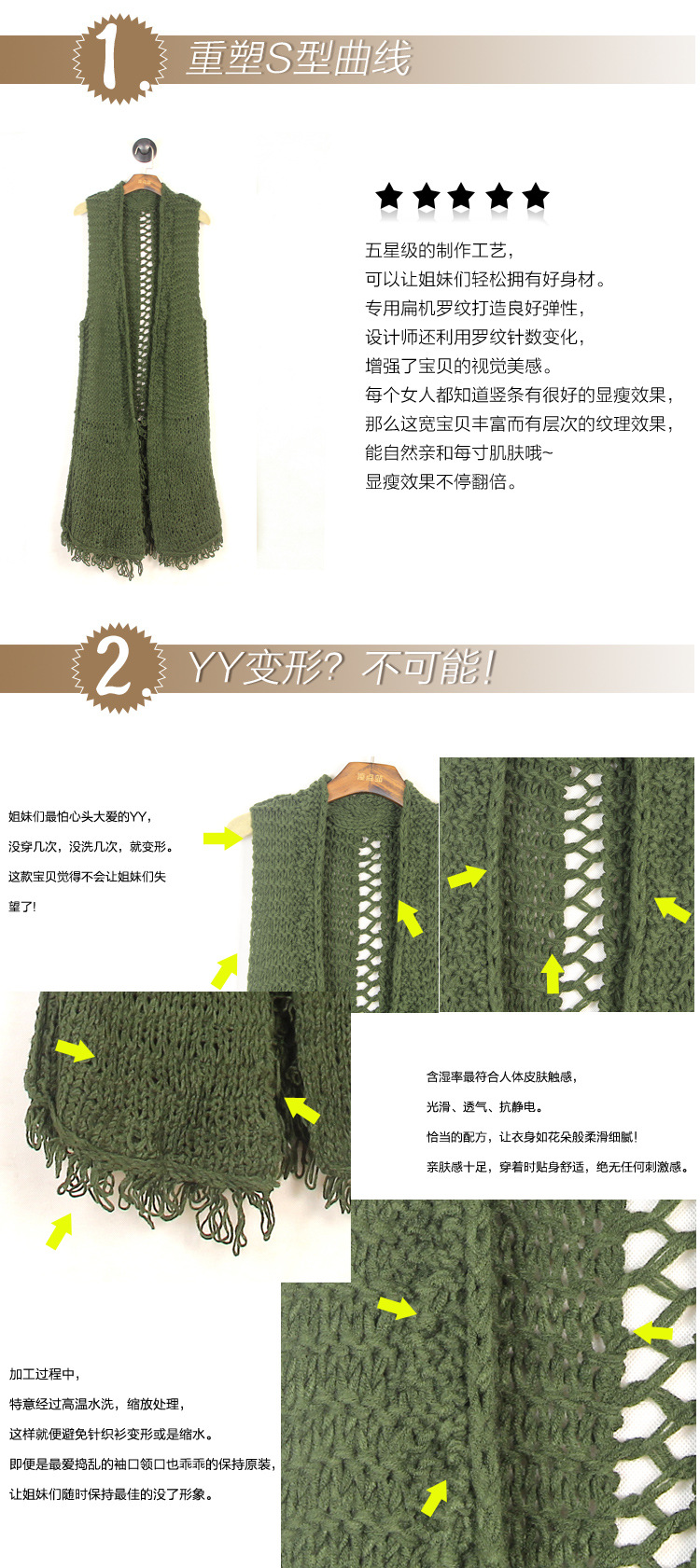 1. 重塑S型曲线

五星级的制作工艺，
可以让姐妹们轻松拥有好身材。
专用扁机罗纹打造良好弹性，
设计师还利用罗纹针数变化，
增强了宝贝的视觉美感。
每个女人都知道竖条有很好的显瘦效果，
那么这宽宝贝丰富而有层次的纹理效果，
能自然亲和每寸肌肤哦~
显瘦效果不停翻倍。

2. YY变形？不可能！

姐妹们最怕心头大爱的YY，
没穿几次，没洗几次，就变形。
这款宝贝觉得不会让姐妹们失望了！

含湿率最符合人体皮肤触感，
光滑、透气、抗静电。
恰当的配方，让衣身如花朵般柔滑细腻！
亲肤感十足，穿着时贴身舒适，绝无任何刺激感。

加工过程中，
特意经过高温水洗，缩放处理，
这样就便避免针织衫变形或是缩水。
即便是最爱捣乱的袖口领口也乖乖的保持原装，
让姐妹们随时保持最佳的没了形象。