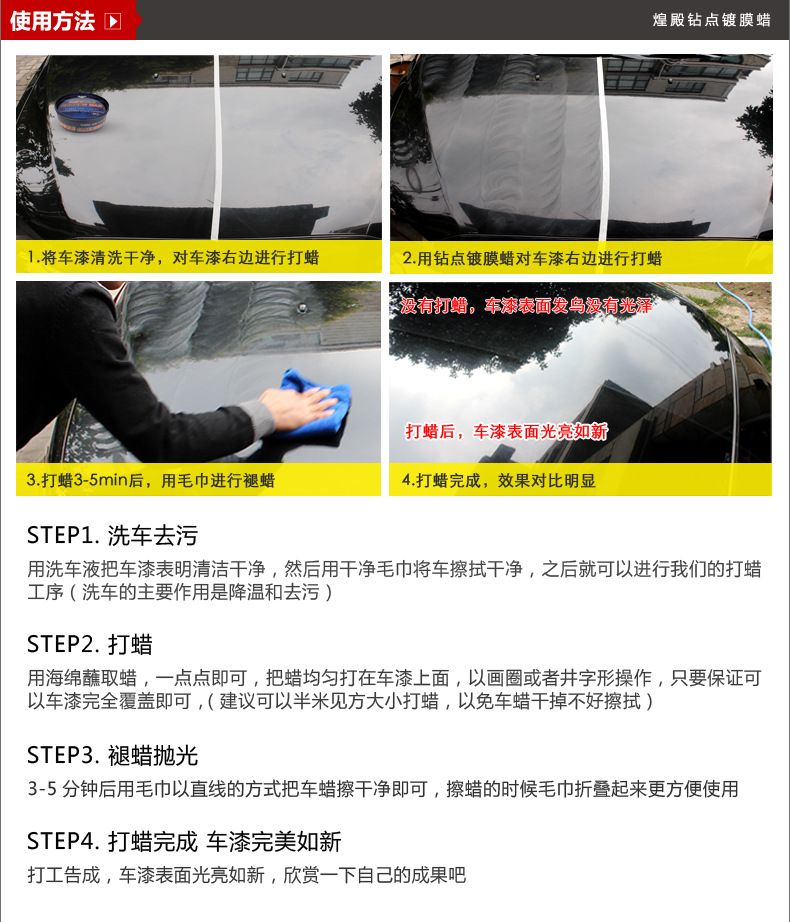 使用方法

煌殿钻点镀膜蜡

1.将车漆清洗干净，对车漆右边进行打蜡

2.用钻点镀膜蜡对车漆右边进行打蜡

3.打蜡3-5min后，用毛巾进行褪蜡

没有打蜡，车漆表面发乌没有光泽

打蜡后，车漆表面光亮如新

4.打蜡完成，效果对比明显

STEP1. 洗车去污

用洗车液把车漆表明清洁干净，然后用干净毛巾将车擦拭干净，之后就可以进行我们的打蜡工序（洗车的主要作用是降温和去污）

STEP2. 打蜡

用海绵蘸取蜡，一点点即可，把蜡均匀打在车漆上面，以画圈或者井字形操作，只要保证可以车漆完全覆盖即可，(建议可以半米见方大小打蜡，以免车蜡干掉不好擦拭)

STEP3. 褪蜡抛光

3-5 分钟后用毛巾以直线的方式把车蜡擦干净即可，擦蜡的时候毛巾折叠起来更方便使用

STEP4. 打蜡完成 车漆完美如新

打工告成，车漆表面光亮如新，欣赏一下自己的成果吧