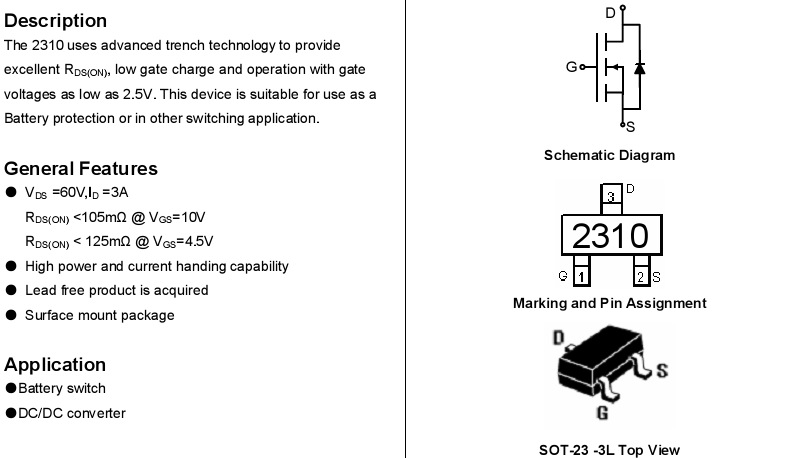 Description

The 2310 uses advanced trench technology to provide excellent $R_{DS(ON)}$, low gate charge and operation with gate voltages as low as 2.5V. This device is suitable for use as a Battery protection or in other switching application.

General Features

● $V_{DS}$ =60V,$I_D$ =3A
$R_{DS(ON)}$ <105mΩ @ $V_{GS}$=10V
$R_{DS(ON)}$ < 125mΩ @ $V_{GS}$=4.5V
● High power and current handing capability
● Lead free product is acquired
● Surface mount package

Application

●Battery switch
●DC/DC converter

D
G
S

Schematic Diagram

3 D
2310
G 1
2 S

Marking and Pin Assignment

D
S
G

SOT-23 -3L Top View