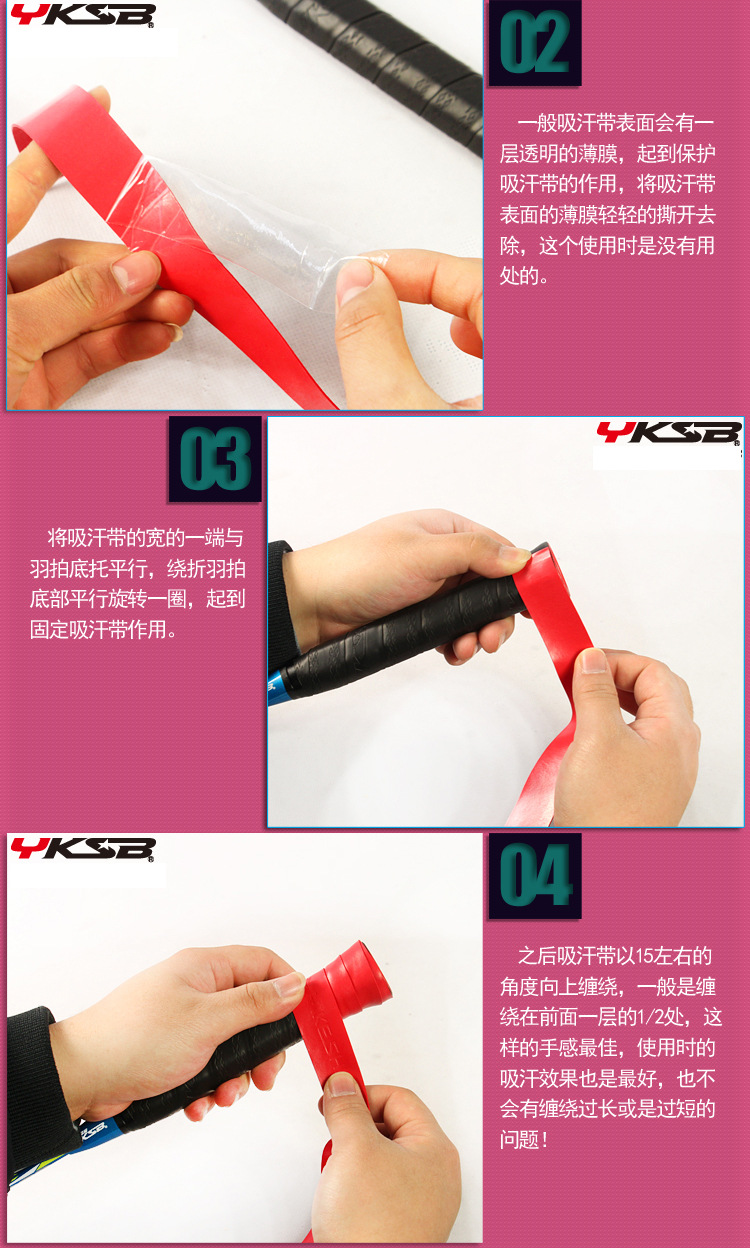 YKSB

02

一般吸汗带表面会有一层透明的薄膜，起到保护吸汗带的作用，将吸汗带表面的薄膜轻轻的撕开去除，这个使用时是没有用处的。

03

YKSB

将吸汗带的宽的一端与羽拍底托平行，绕折羽拍底部平行旋转一圈，起到固定吸汗带作用。

YKSB

04

之后吸汗带以15左右的角度向上缠绕，一般是缠绕在前面一层的1/2处，这样的手感最佳，使用时的吸汗效果也是最好，也不会有缠绕过长或是过短的问题！