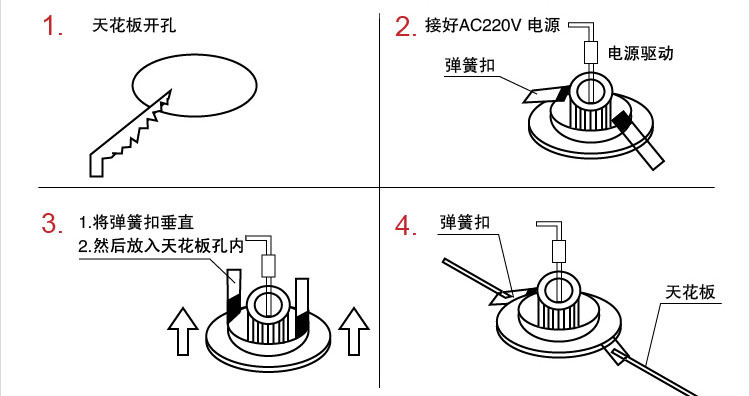 1. 天花板开孔

2. 接好AC220V 电源

电源驱动

弹簧扣

3. 1.将弹簧扣垂直
2.然后放入天花板孔内

4. 弹簧扣

天花板