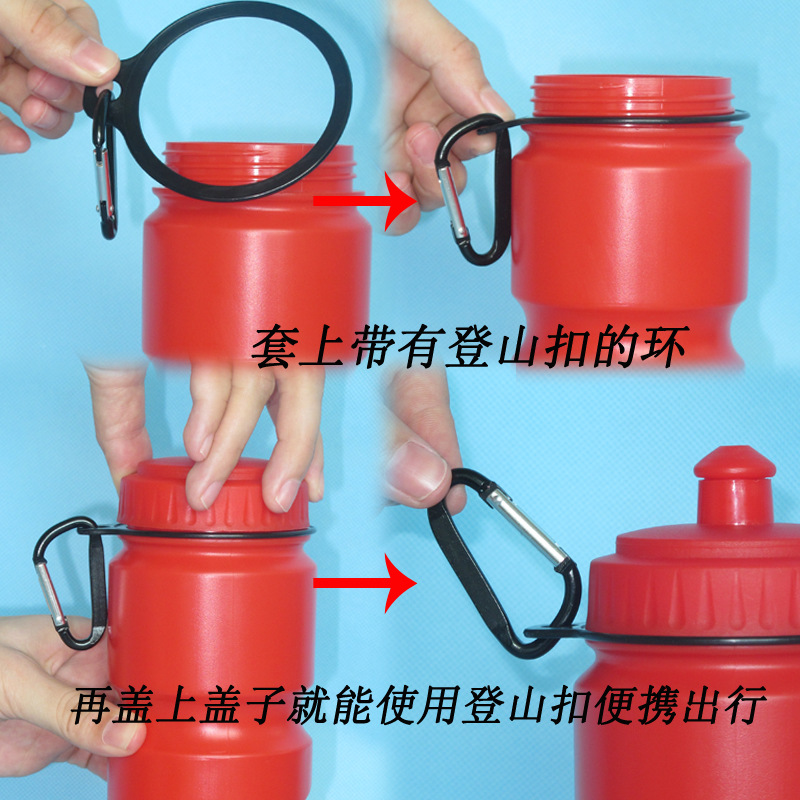 套上带有登山扣的环

再盖上盖子就能使用登山扣便携出行