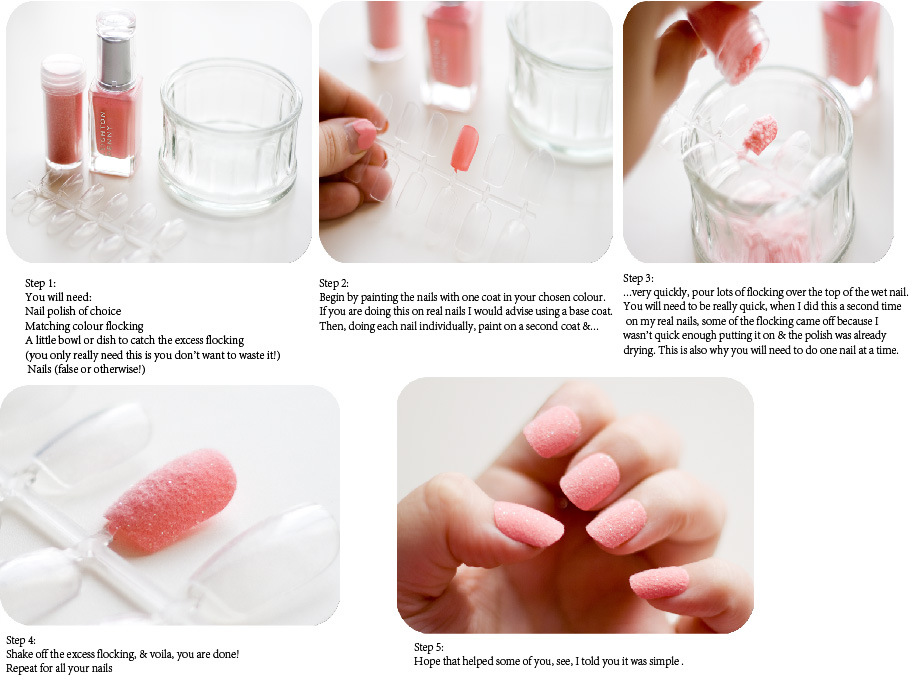 Step 1:
You will need:
Nail polish of choice
Matching colour flocking
A little bowl or dish to catch the excess flocking
(you only really need this is you don't want to waste it!)
Nails (false or otherwise!)

Step 2:
Begin by painting the nails with one coat in your chosen colour. If you are doing this on real nails I would advise using a base coat. Then, doing each nail individually, paint on a second coat &...

Step 3:
...very quickly, pour lots of flocking over the top of the wet nail. You will need to be really quick, when I did this a second time on my real nails, some of the flocking came off because I wasn't quick enough putting it on & the polish was already drying. This is also why you will need to do one nail at a time.

Step 4:
Shake off the excess flocking, & voila, you are done!
Repeat for all your nails

Step 5:
Hope that helped some of you, see, I told you it was simple .