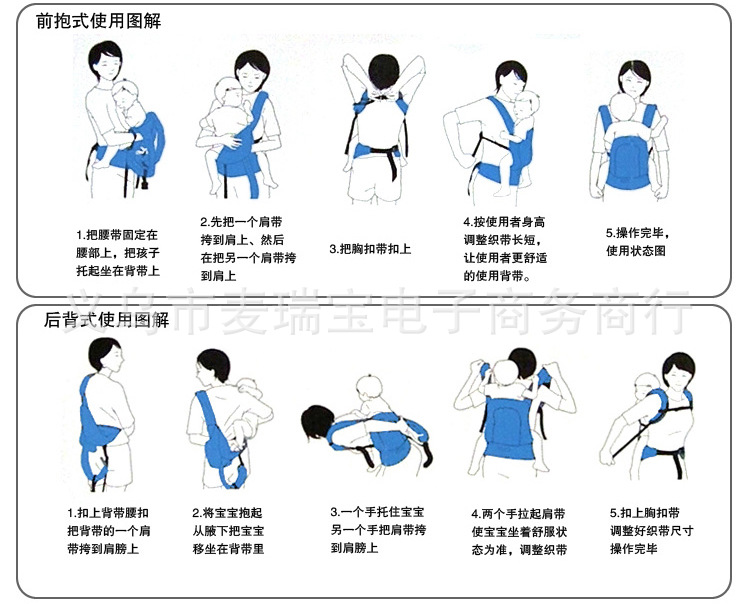 前抱式使用图解

1.把腰带固定在腰部上，把孩子托起坐在背带上

2.先把一个肩带挎到肩上、然后在把另一个肩带挎到肩上

3.把胸扣带扣上

4.按使用者身高调整织带长短，让使用者更舒适的使用背带。

5.操作完毕，使用状态图

义乌市麦瑞宝电子商务商行

后背式使用图解

1.扣上背带腰扣把背带的一个肩带挎到肩膀上

2.将宝宝抱起从腋下把宝宝移坐在背带里

3.一个手托住宝宝另一个手把肩带挎到肩膀上

4.两个手拉起肩带使宝宝坐着舒服状态为准，调整织带

5.扣上胸扣带调整好织带尺寸操作完毕