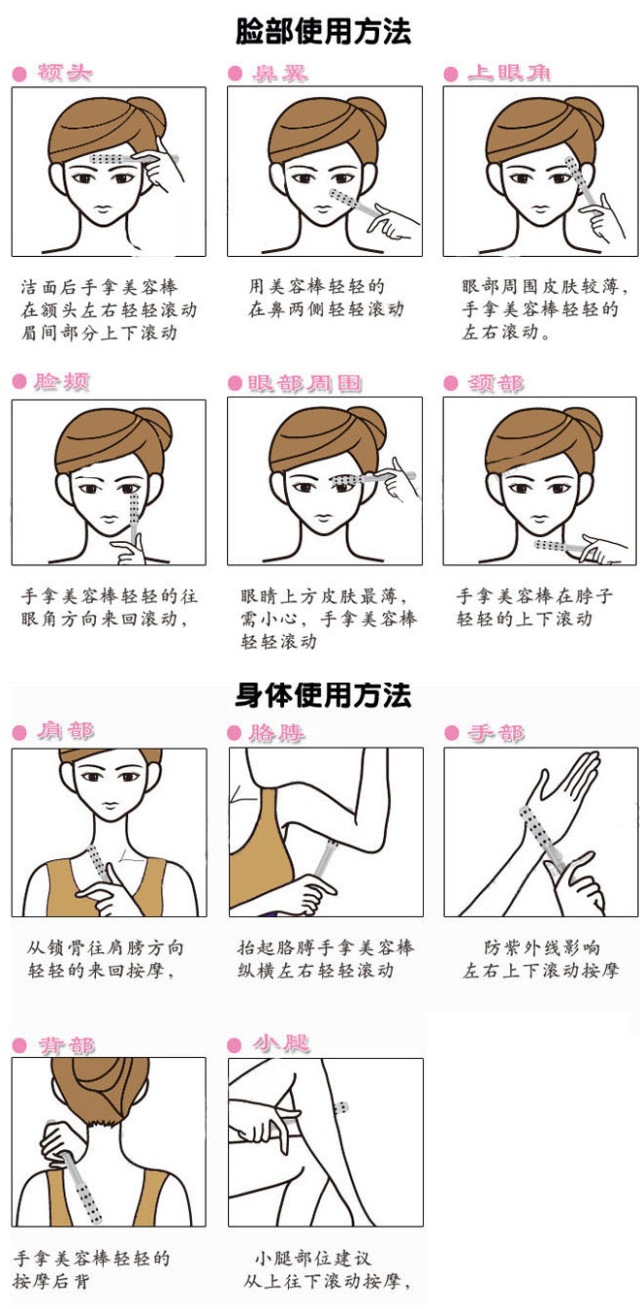 脸部使用方法

额头

洁面后手拿美容棒在额头左右轻轻滚动眉间部分上下滚动

鼻翼

用美容棒轻轻的在鼻两侧轻轻滚动

上眼角

眼部周围皮肤较薄，手拿美容棒轻轻的左右滚动。

脸颊

手拿美容棒轻轻的往眼角方向来回滚动，

眼部周围

眼睛上方皮肤最薄，需小心，手拿美容棒轻轻滚动

颈部

手拿美容棒在脖子轻轻的上下滚动

身体使用方法

肩部

从锁骨往肩膀方向轻轻的来回按摩，

胳膊

抬起胳膊手拿美容棒纵横左右轻轻滚动

手部

防紫外线影响左右上下滚动按摩

背部

手拿美容棒轻轻的按摩后背

小腿

小腿部位建议从上往下滚动按摩，