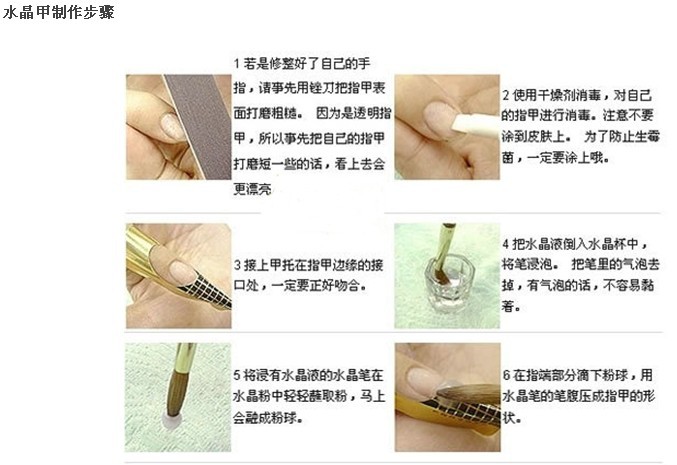 水晶甲制作步骤

1 若是修整好了自己的手指，请事先用锉刀把指甲表面打磨粗糙。 因为是透明指甲，所以事先把自己的指甲打磨短一些的话，看上去会更漂亮

2 使用干燥剂消毒，对自己的指甲进行消毒。注意不要涂到皮肤上。 为了防止生霉菌，一定要涂上哦。

3 接上甲托在指甲边缘的接口处，一定要正好吻合。

4 把水晶液倒入水晶杯中，将笔浸泡。 把笔里的气泡去掉，有气泡的话，不容易黏著。

5 将浸有水晶液的水晶笔在水晶粉中轻轻蘸取粉，马上会融成粉球。

6 在指端部分滴下粉球，用水晶笔的笔腹压成指甲的形状。